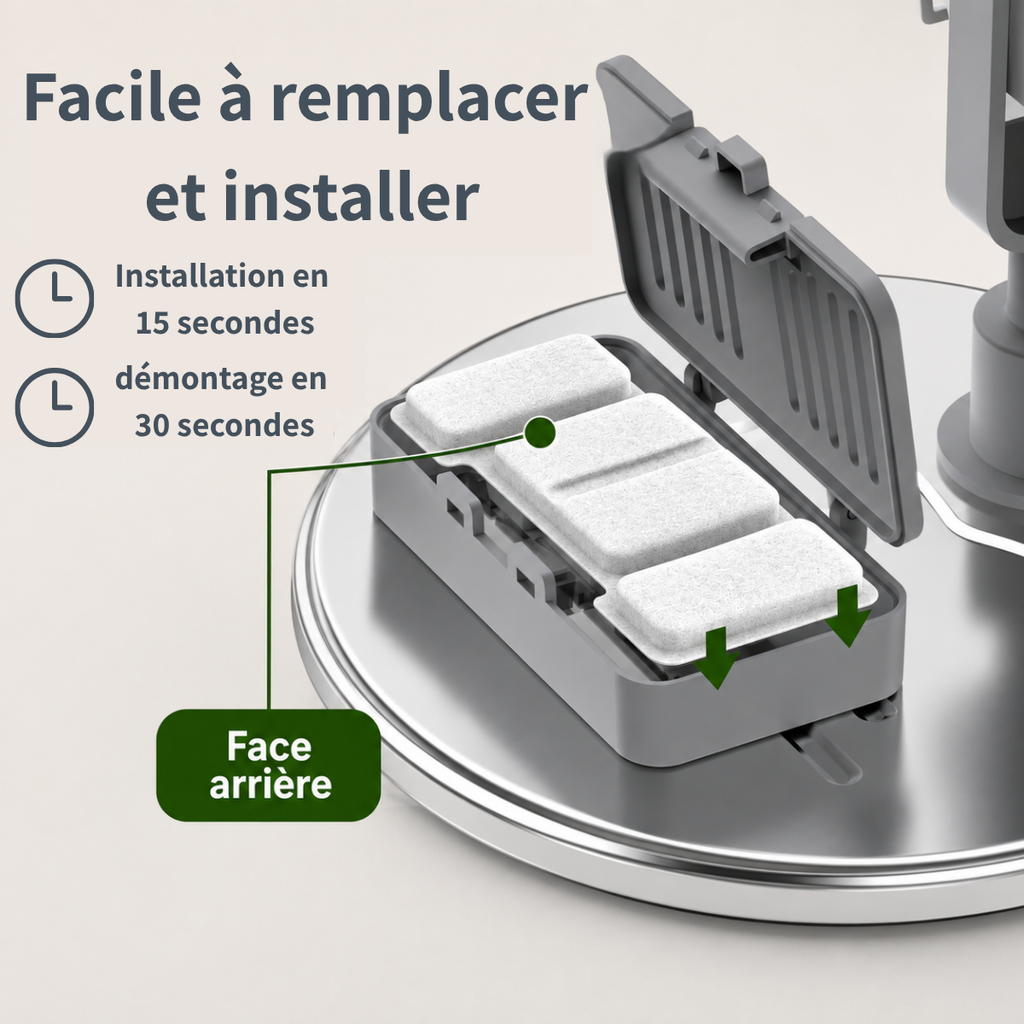 Facile à remplacer et installer

Installation en 15 secondes

démontage en 30 secondes

Face arrière