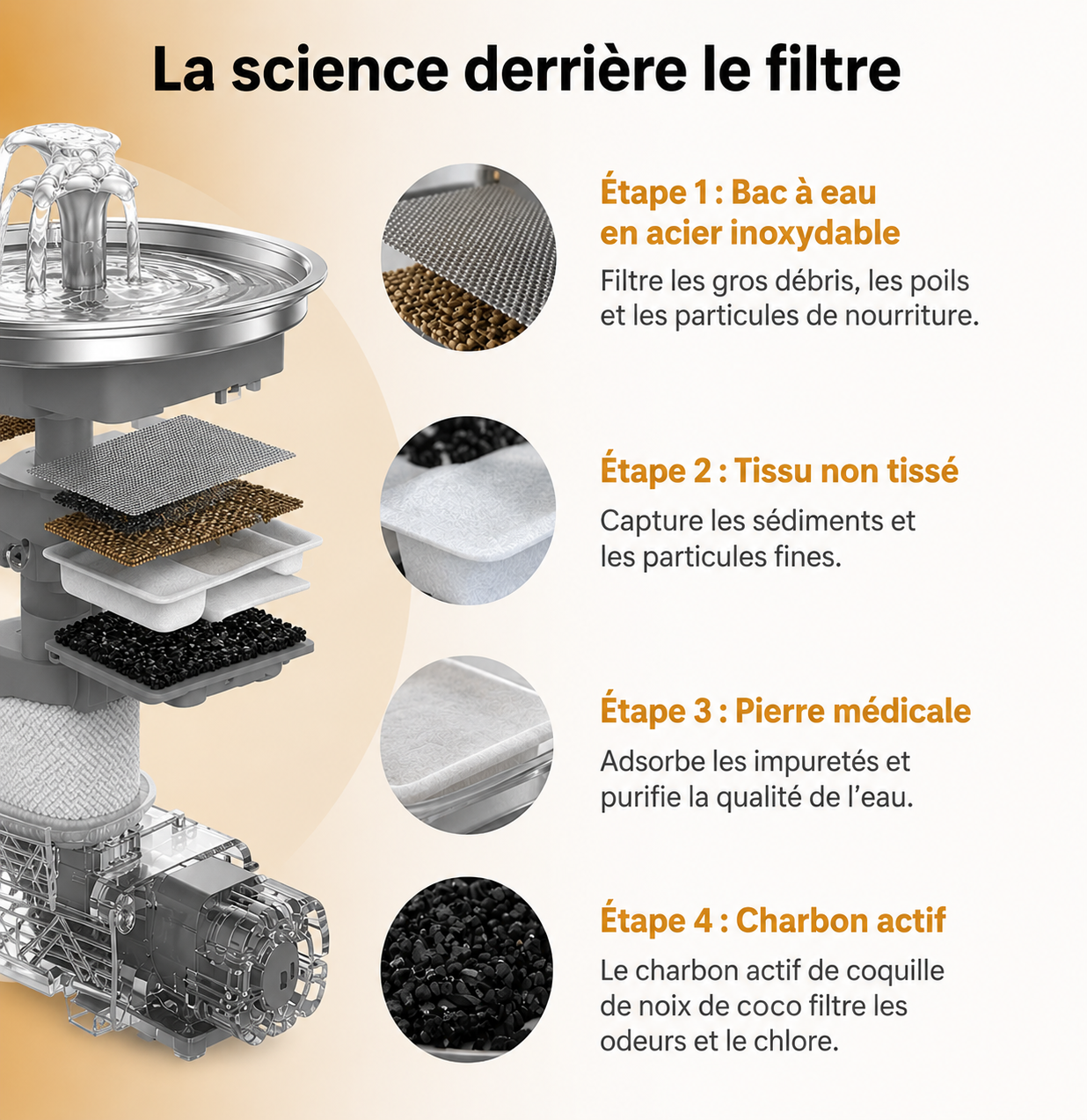 La science derrière le filtre

Étape 1 : Bac à eau en acier inoxydable

Filtre les gros débris, les poils et les particules de nourriture.

Étape 2 : Tissu non tissé

Capture les sédiments et les particules fines.

Étape 3 : Pierre médicale

Adsorbe les impuretés et purifie la qualité de l'eau.

Étape 4 : Charbon actif

Le charbon actif de coquille de noix de coco filtre les odeurs et le chlore.